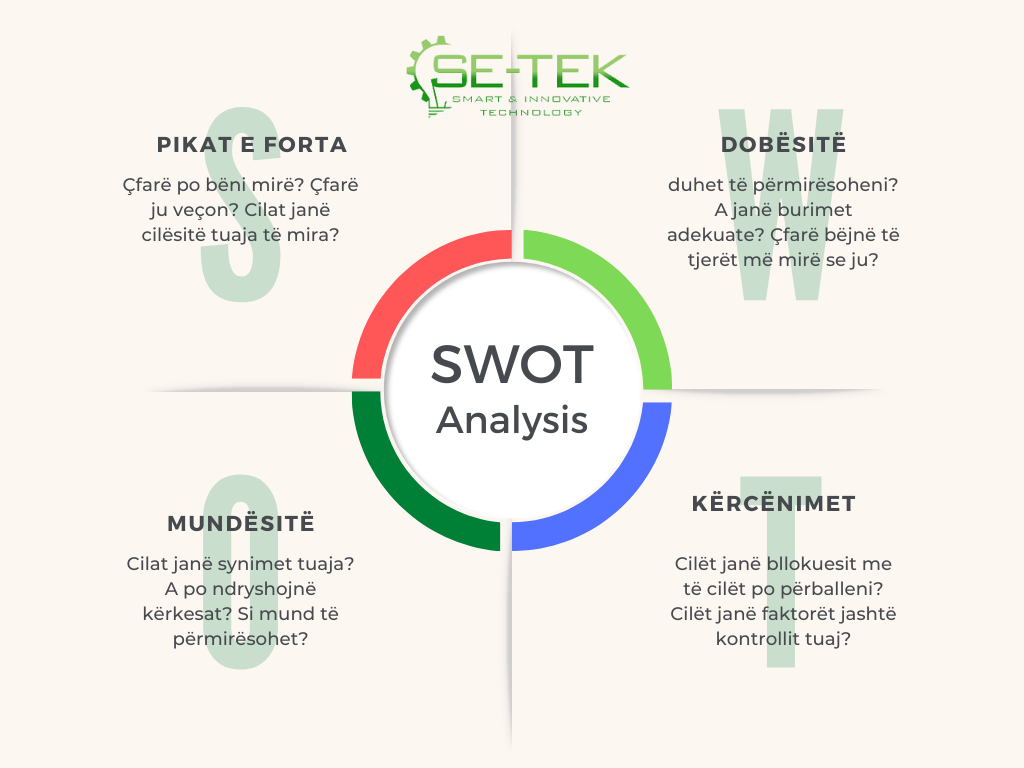 SE-TEK
SMART & INNOVATIVE TECHNOLOGY

S

PIKAT E FORTA

Çfarë po bëni mirë? Çfarë ju veçon? Cilat janë cilësitë tuaja të mira?

W

DOBËSITË

duhet të përmirësoheni? A janë burimet adekuate? Çfarë bëjnë të tjerët më mirë se ju?

SWOT
Analysis

O

MUNDËSITË

Cilat janë synimet tuaja? A po ndryshojnë kërkesat? Si mund të përmirësohet?

T

KËRCËNIMET

Cilët janë bllokuesit me të cilët po përballeni? Cilët janë faktorët jashtë kontrollit tuaj?